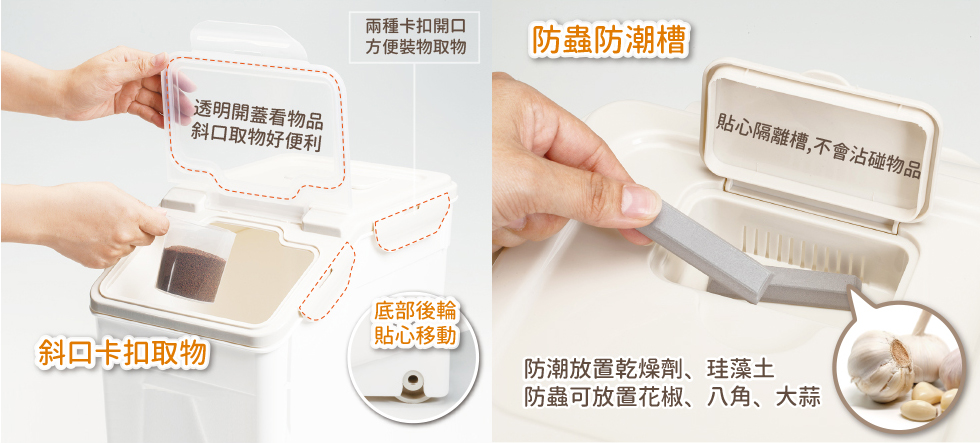 兩種卡扣開口
方便裝物取物

透明開蓋看物品
斜口取物好便利

底部後輪
貼心移動

斜口卡扣取物

防蟲防潮槽

貼心隔離槽,不會沾碰物品

防潮放置乾燥劑、珪藻土
防蟲可放置花椒、八角、大蒜